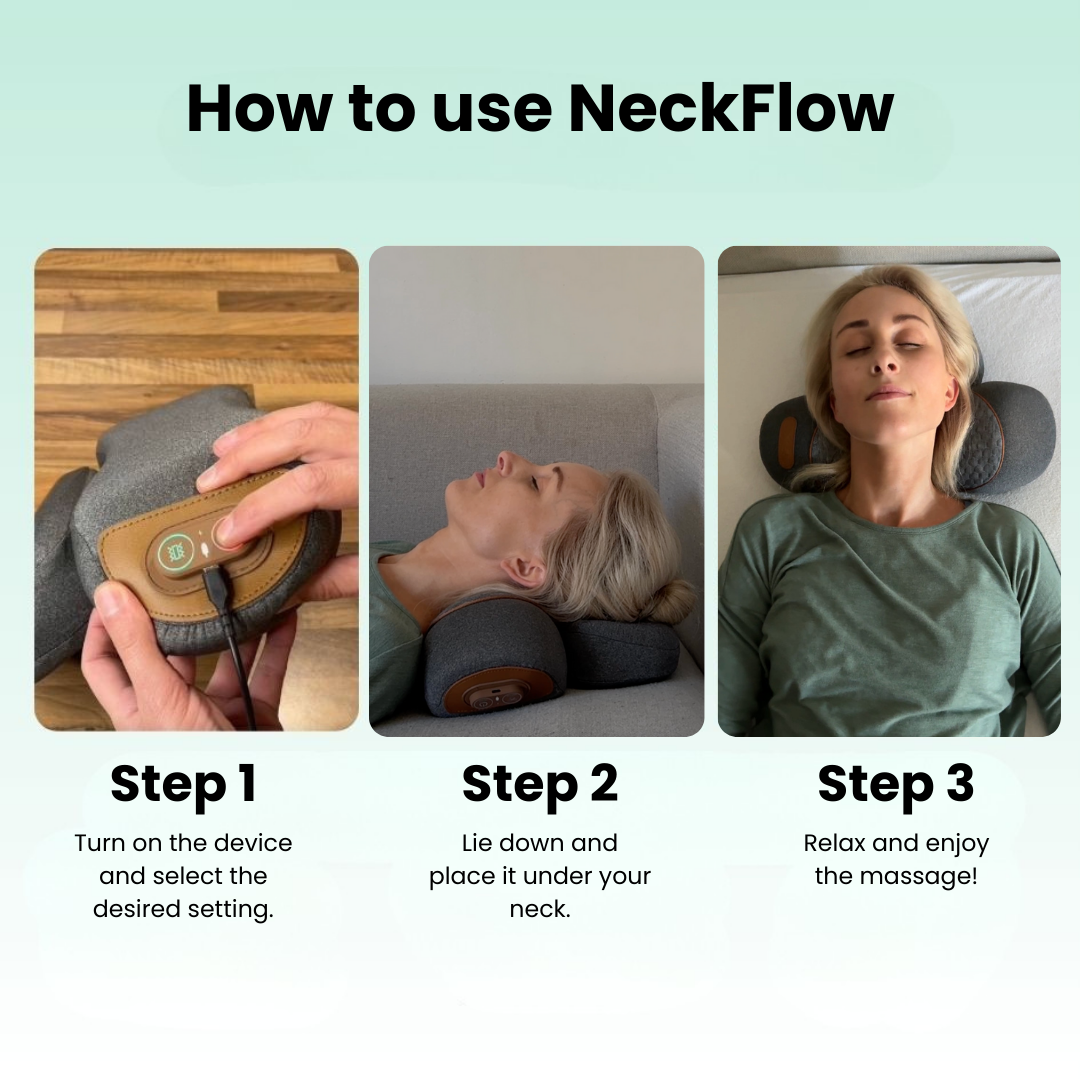 How to use NeckFlow

Step 1
Turn on the device and select the desired setting.

Step 2
Lie down and place it under your neck.

Step 3
Relax and enjoy the massage!